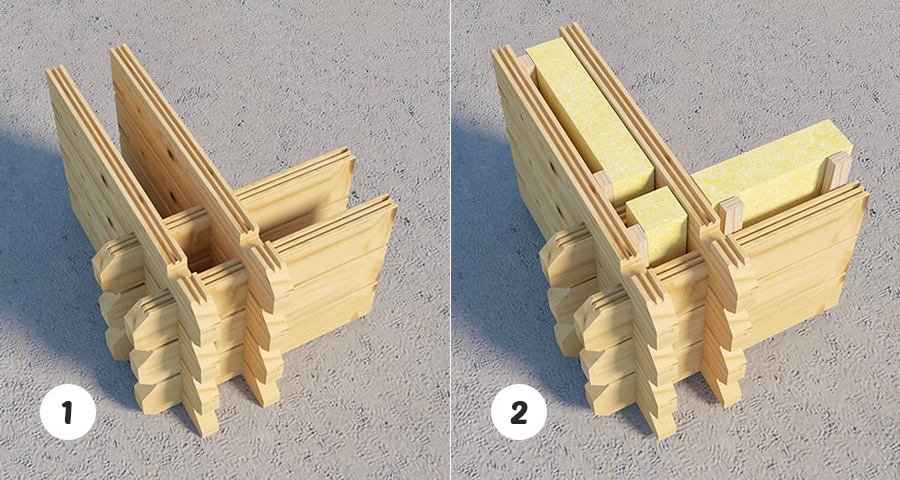 1

2