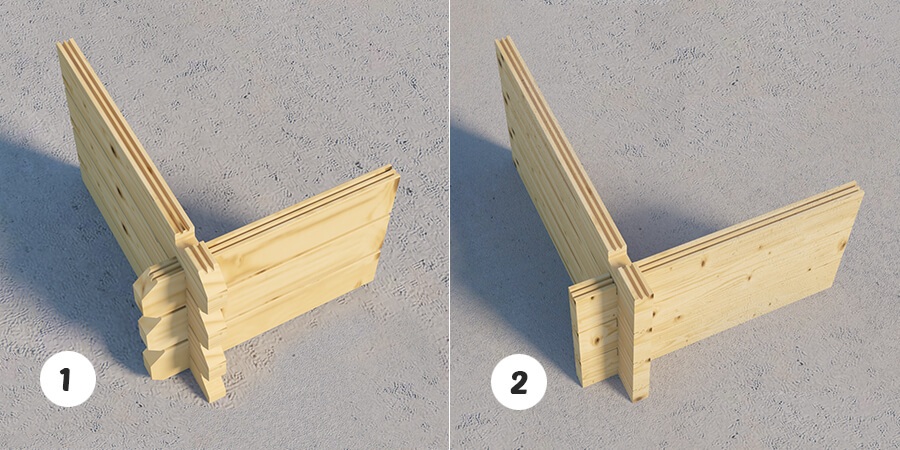 1

2