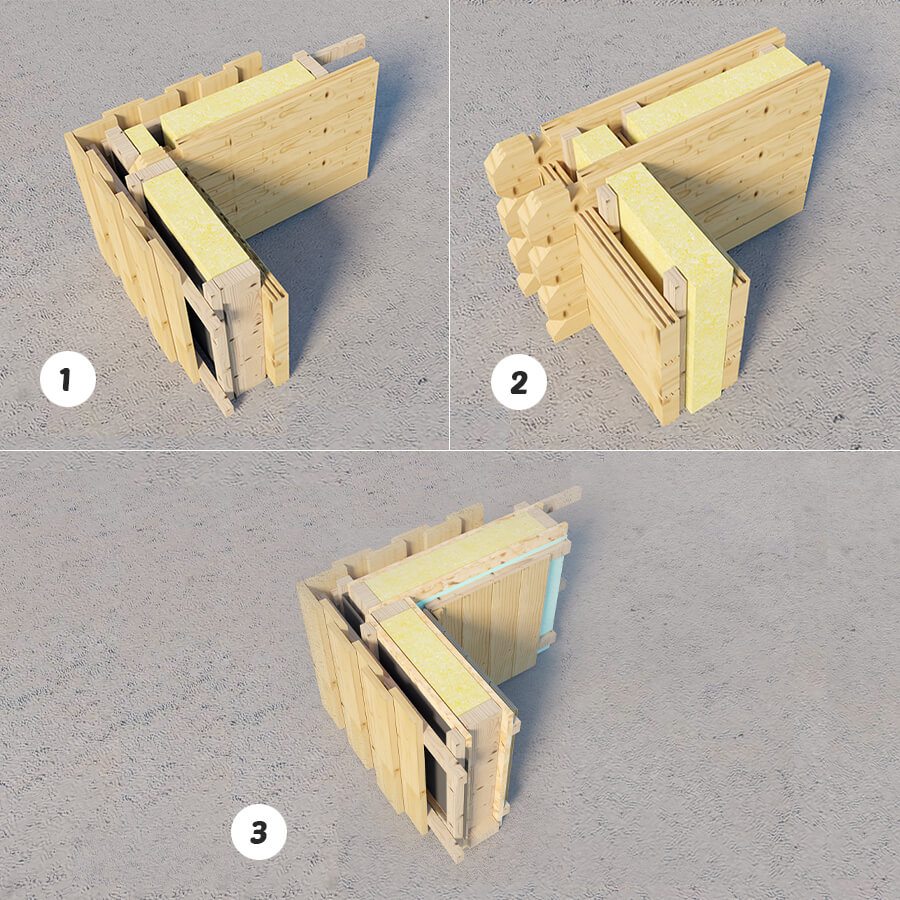 1

2

3